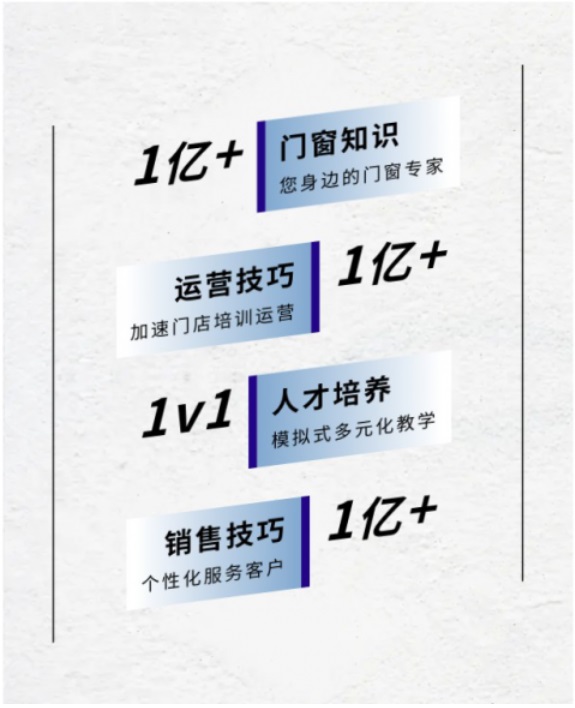 1亿+

门窗知识
您身边的门窗专家

运营技巧
加速门店培训运营

1亿+

1v1

人才培养
模拟式多元化教学

销售技巧
个性化服务客户

1亿+